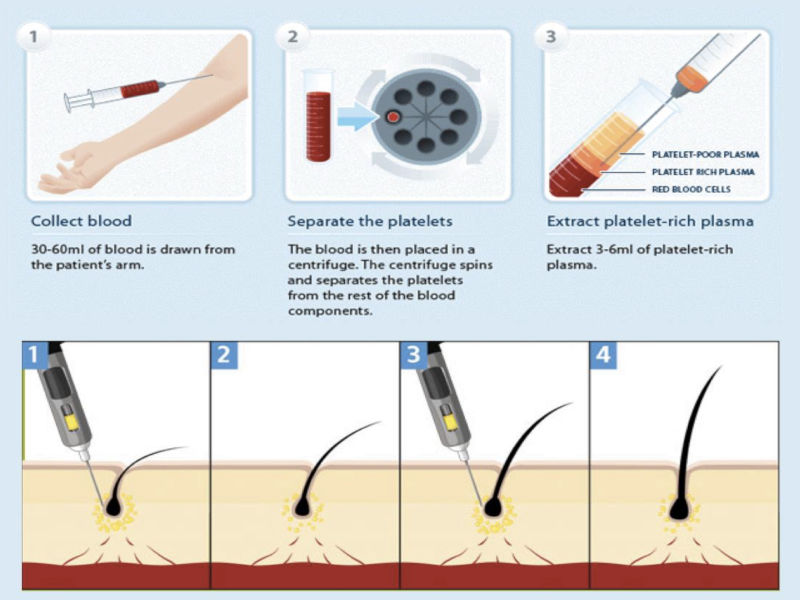 1

Collect blood

30-60ml of blood is drawn from the patient's arm.

2

Separate the platelets

The blood is then placed in a centrifuge. The centrifuge spins and separates the platelets from the rest of the blood components.

3

PLATELET-POOR PLASMA
PLATELET RICH PLASMA
RED BLOOD CELLS

Extract platelet-rich plasma

Extract 3-6ml of platelet-rich plasma.

1

2

3

4